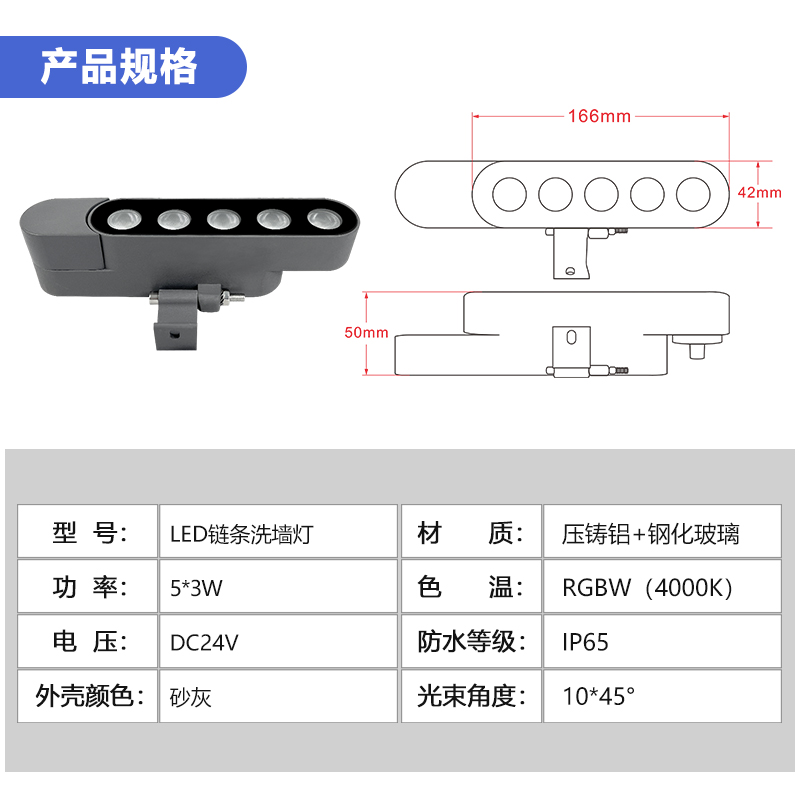 产品规格

166mm

42mm

50mm

| 型 号: | LED链条洗墙灯 | 材 质: | 压铸铝+钢化玻璃 |
|---|---|---|---|
| 功 率: | 5*3W | 色 温: | RGBW（4000K） |
| 电 压: | DC24V | 防水等级: | IP65 |
| 外壳颜色: | 砂灰 | 光束角度: | 10*45° |